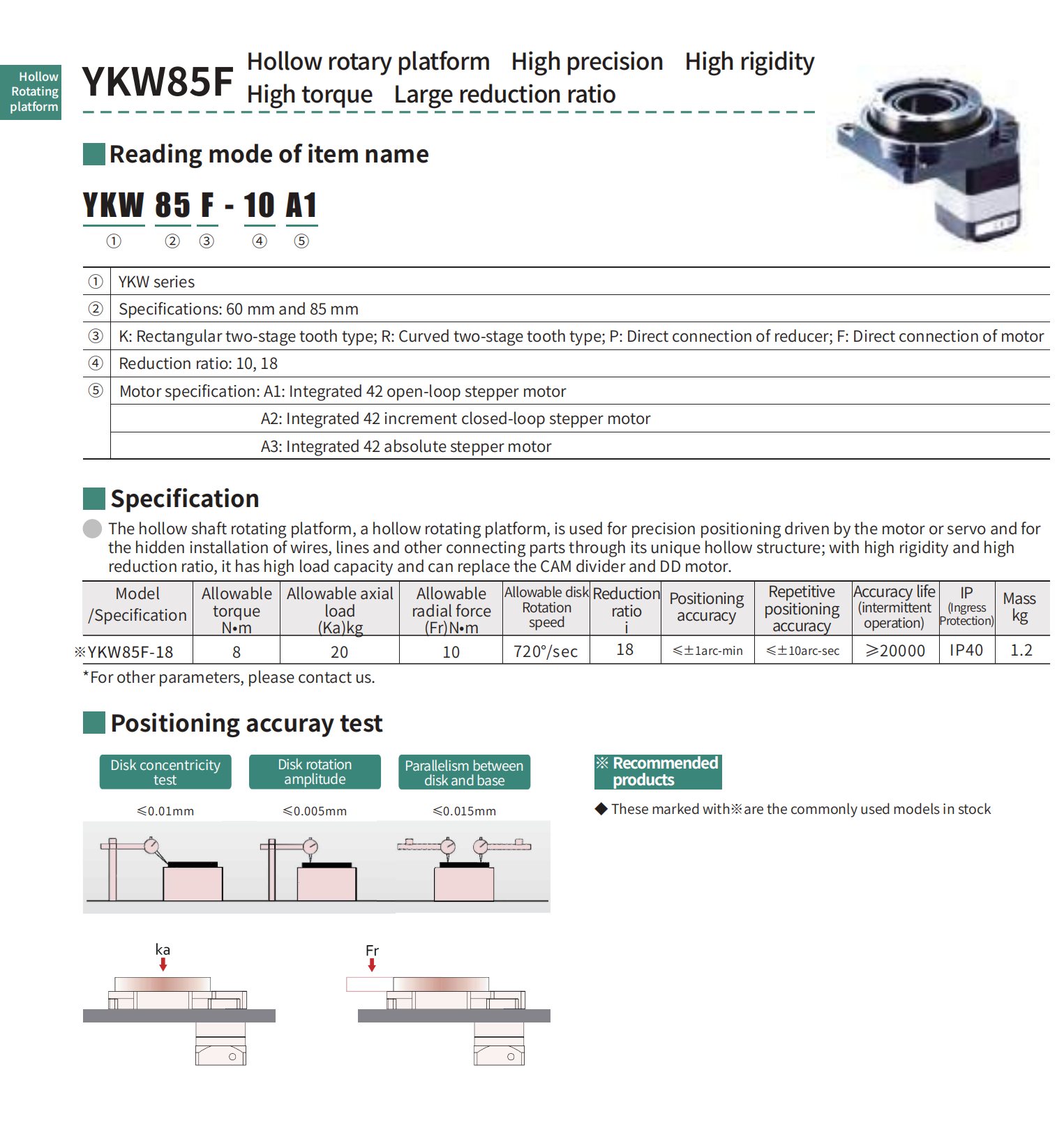 Hollow Rotating platform

YKW85F Hollow rotary platform High precision High rigidity
High torque Large reduction ratio

Reading mode of item name

YKW 85 F - 10 A1
① ② ③ ④ ⑤

| | |
|---|---|
| ① | YKW series |
| ② | Specifications: 60 mm and 85 mm |
| ③ | K: Rectangular two-stage tooth type; R: Curved two-stage tooth type; P: Direct connection of reducer; F: Direct connection of motor |
| ④ | Reduction ratio: 10, 18 |
| ⑤ | Motor specification: A1: Integrated 42 open-loop stepper motor |
| | A2: Integrated 42 increment closed-loop stepper motor |
| | A3: Integrated 42 absolute stepper motor |

Specification

The hollow shaft rotating platform, a hollow rotating platform, is used for precision positioning driven by the motor or servo and for the hidden installation of wires, lines and other connecting parts through its unique hollow structure; with high rigidity and high reduction ratio, it has high load capacity and can replace the CAM divider and DD motor.

| Model /Specification | Allowable torque N•m | Allowable axial load (Ka)kg | Allowable radial force (Fr)N•m | Allowable disk Rotation speed | Reduction ratio i | Positioning accuracy | Repetitive positioning accuracy | Accuracy life (intermittent operation) | IP (Ingress Protection) | Mass kg |
|---|---|---|---|---|---|---|---|---|---|---|
| ※YKW85F-18 | 8 | 20 | 10 | 720°/sec | 18 | ≤±1arc-min | ≤±10arc-sec | ≥20000 | IP40 | 1.2 |

*For other parameters, please contact us.

Positioning accuray test

Disk concentricity test
≤0.01mm

Disk rotation amplitude
≤0.005mm

Parallelism between disk and base
≤0.015mm

※ Recommended products

◆ These marked with※are the commonly used models in stock

ka

Fr