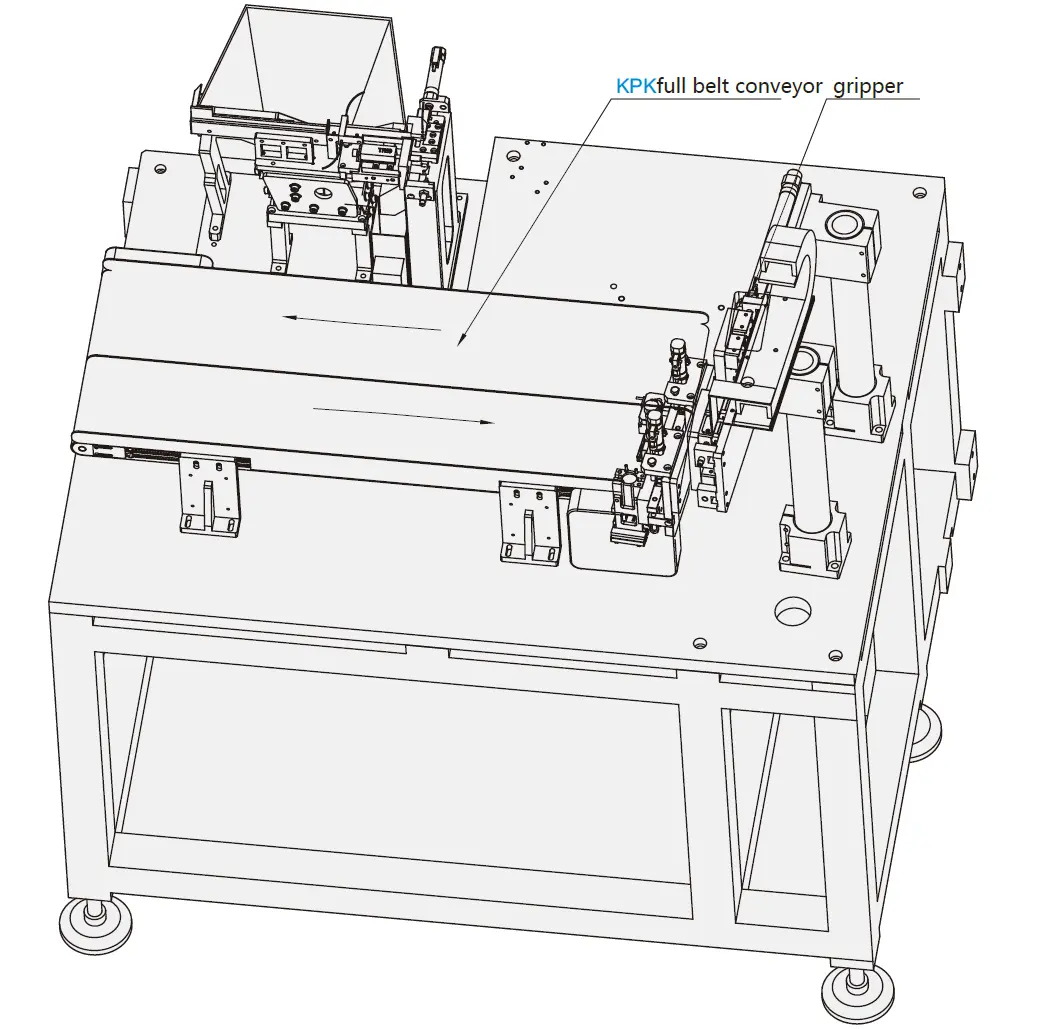 KPKfull belt conveyor gripper